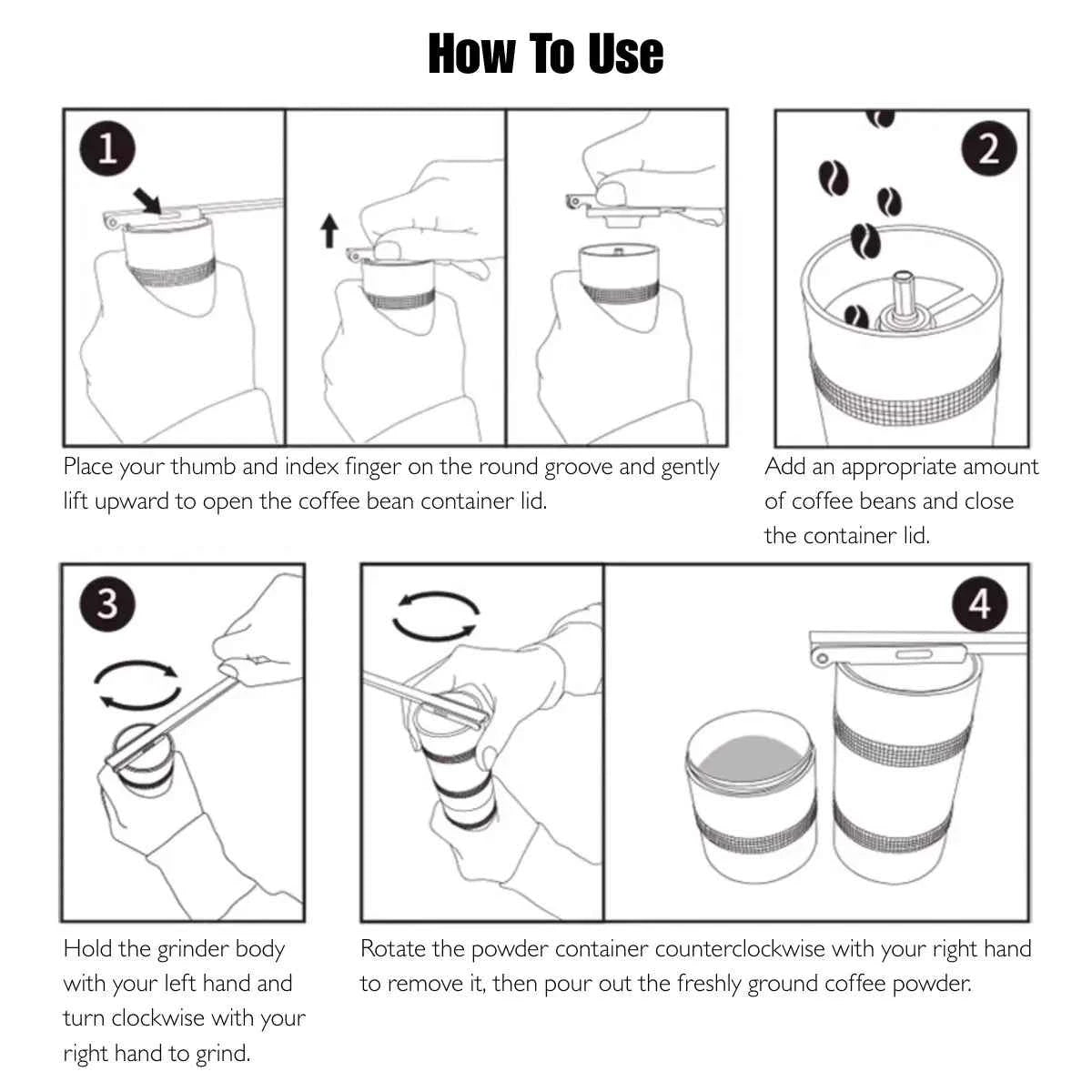 How To Use

1

Place your thumb and index finger on the round groove and gently lift upward to open the coffee bean container lid.

2

Add an appropriate amount of coffee beans and close the container lid.

3

Hold the grinder body with your left hand and turn clockwise with your right hand to grind.

4

Rotate the powder container counterclockwise with your right hand to remove it, then pour out the freshly ground coffee powder.