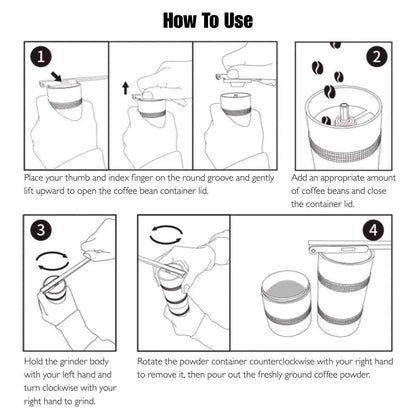 How To Use

1

Place your thumb and index finger on the round groove and gently lift upward to open the coffee bean container lid.

2

Add an appropriate amount of coffee beans and close the container lid.

3

Hold the grinder body with your left hand and turn clockwise with your right hand to grind.

4

Rotate the powder container counterclockwise with your right hand to remove it, then pour out the freshly ground coffee powder.